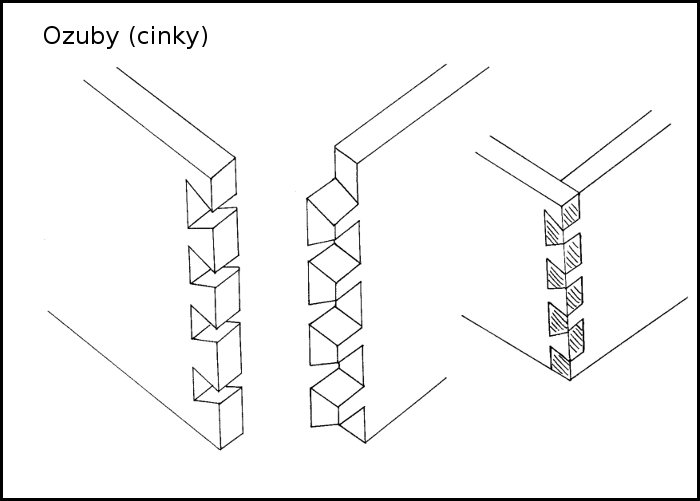 Ozuby (cinky)