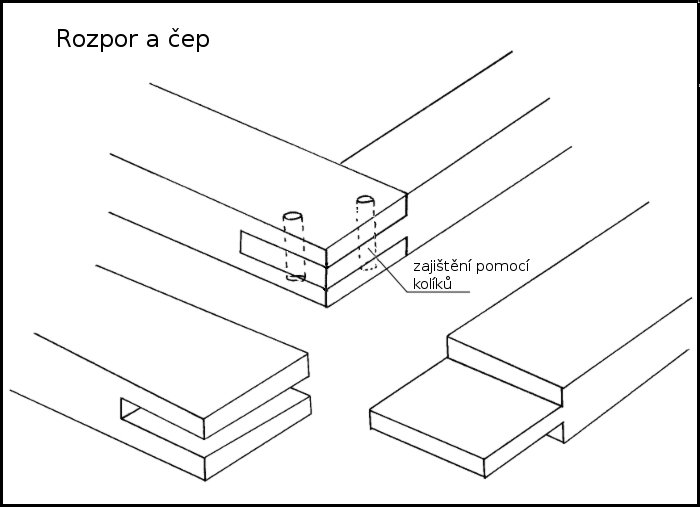 Rozpor a čep

zajištění pomocí kolíků