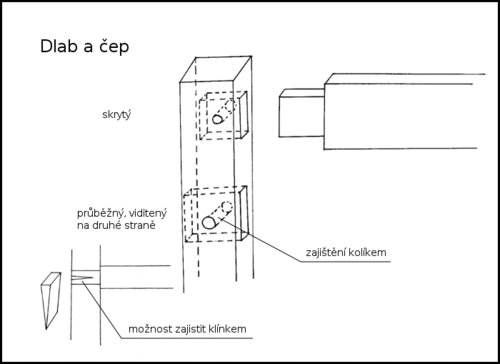 Dlab a čep

skrytý

průběžný, viditený na druhé straně

zajištění kolíkem

možnost zajistit klínkem