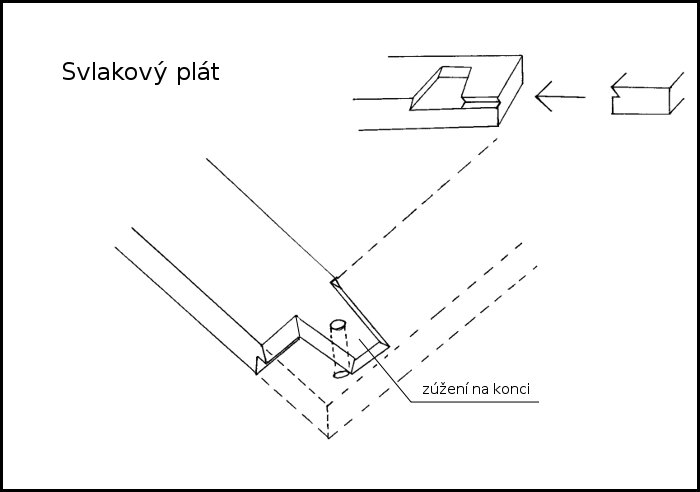 Svlakový plát

zúžení na konci