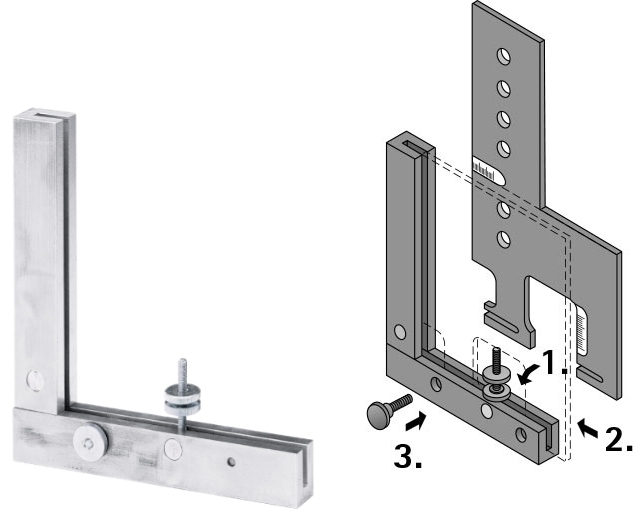 1.
2.
3.