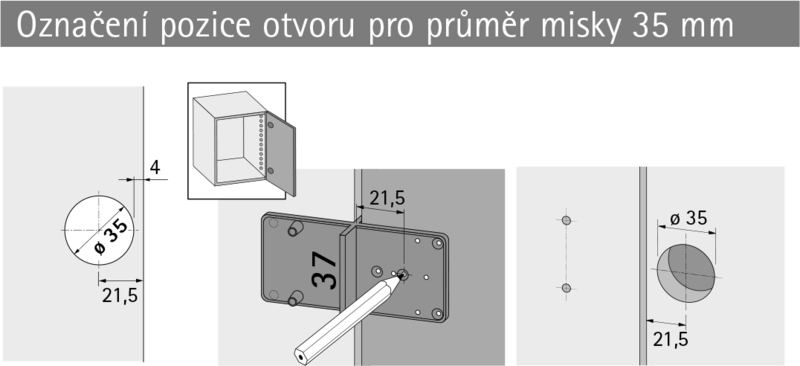 Označení pozice otvoru pro průměr misky 35 mm

4

ø 35

21,5

21,5

37

ø 35

21,5