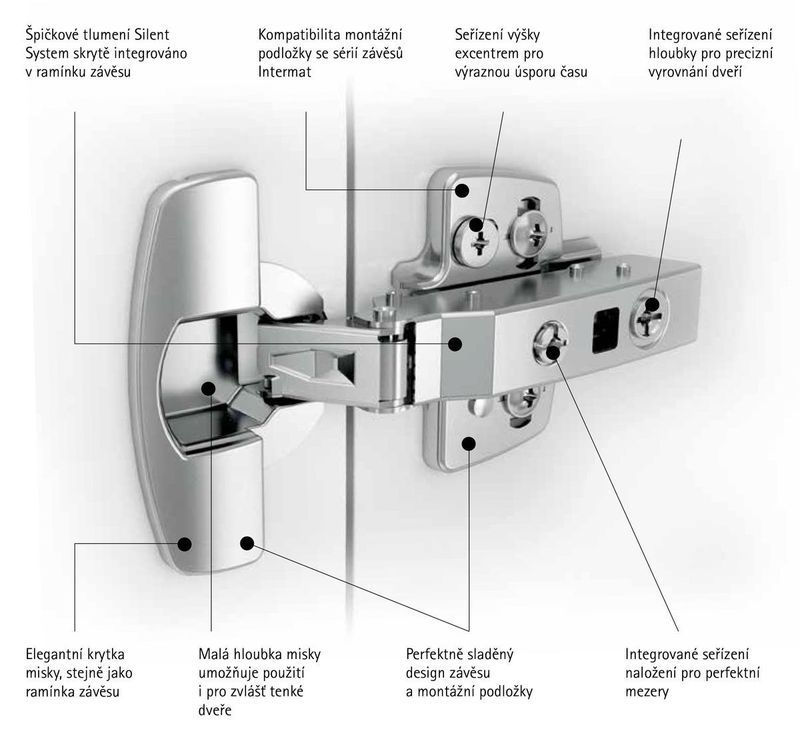 Špičkové tlumení Silent System skrytě integrováno v ramínku závěsu

Kompatibilita montážní podložky se sérií závěsů Intermat

Seřízení výšky excentrem pro výraznou úsporu času

Integrované seřízení hloubky pro precizní vyrovnání dveří

Elegantní krytka misky, stejně jako ramínka závěsu

Malá hloubka misky umožňuje použití i pro zvlášť tenké dveře

Perfektně sladěný design závěsu a montážní podložky

Integrované seřízení naložení pro perfektní mezery