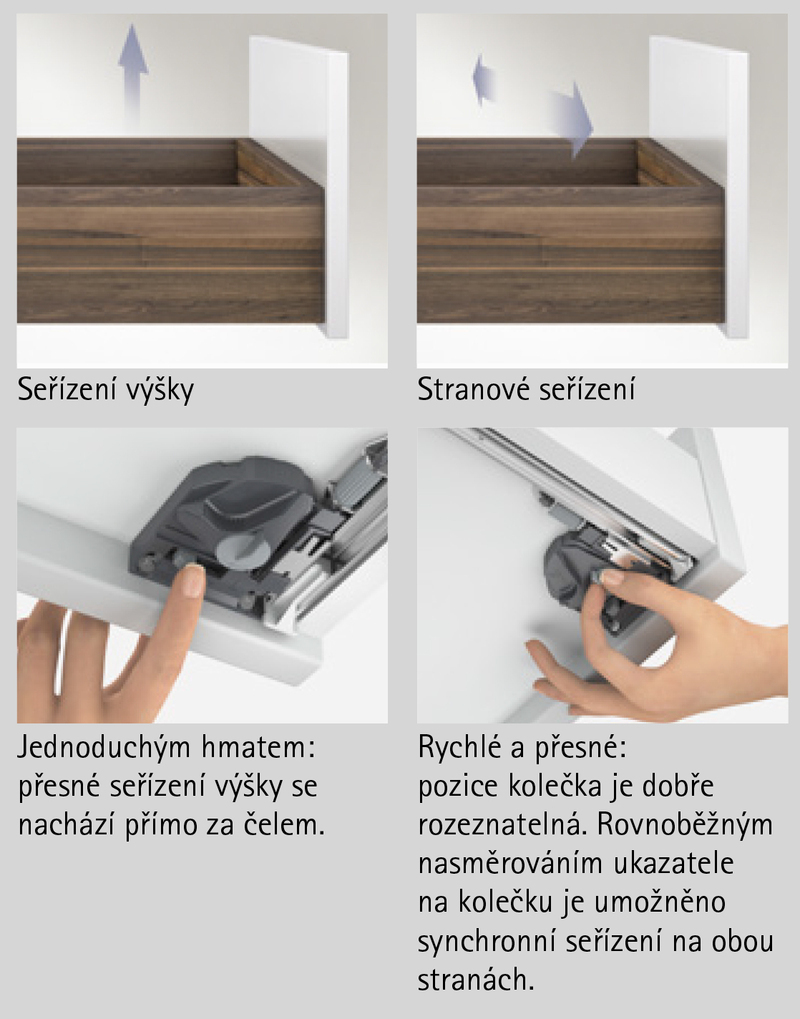 Seřízení výšky

Stranové seřízení

Jednoduchým hmatem: přesné seřízení výšky se nachází přímo za čelem.

Rychlé a přesné: pozice kolečka je dobře rozeznatelná. Rovnoběžným nasměrováním ukazatele na kolečku je umožněno synchronní seřízení na obou stranách.