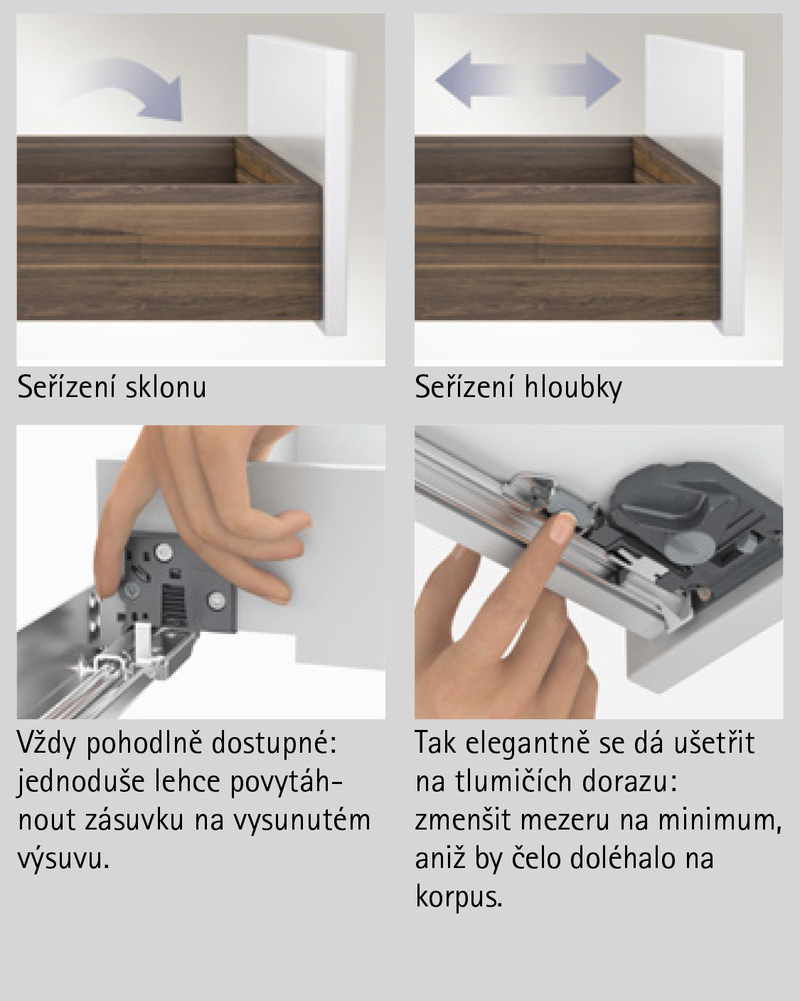 Seřízení sklonu

Seřízení hloubky

Vždy pohodlně dostupné: jednoduše lehce povytáhnout zásuvku na vysunutém výsuvu.

Tak elegantně se dá ušetřit na tlumičích dorazu: zmenšit mezeru na minimum, aniž by čelo doléhalo na korpus.