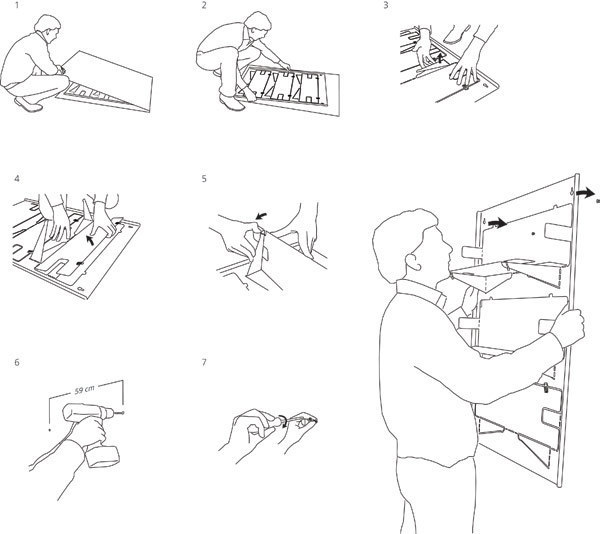 1

2

3

4

5

6

59 cm

7